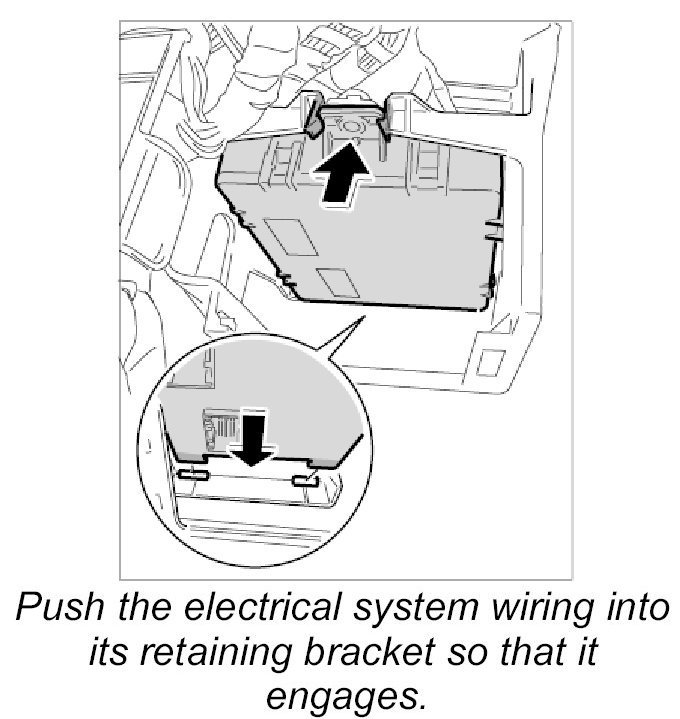 Push the electrical system wiring into its retaining bracket so that it engages.