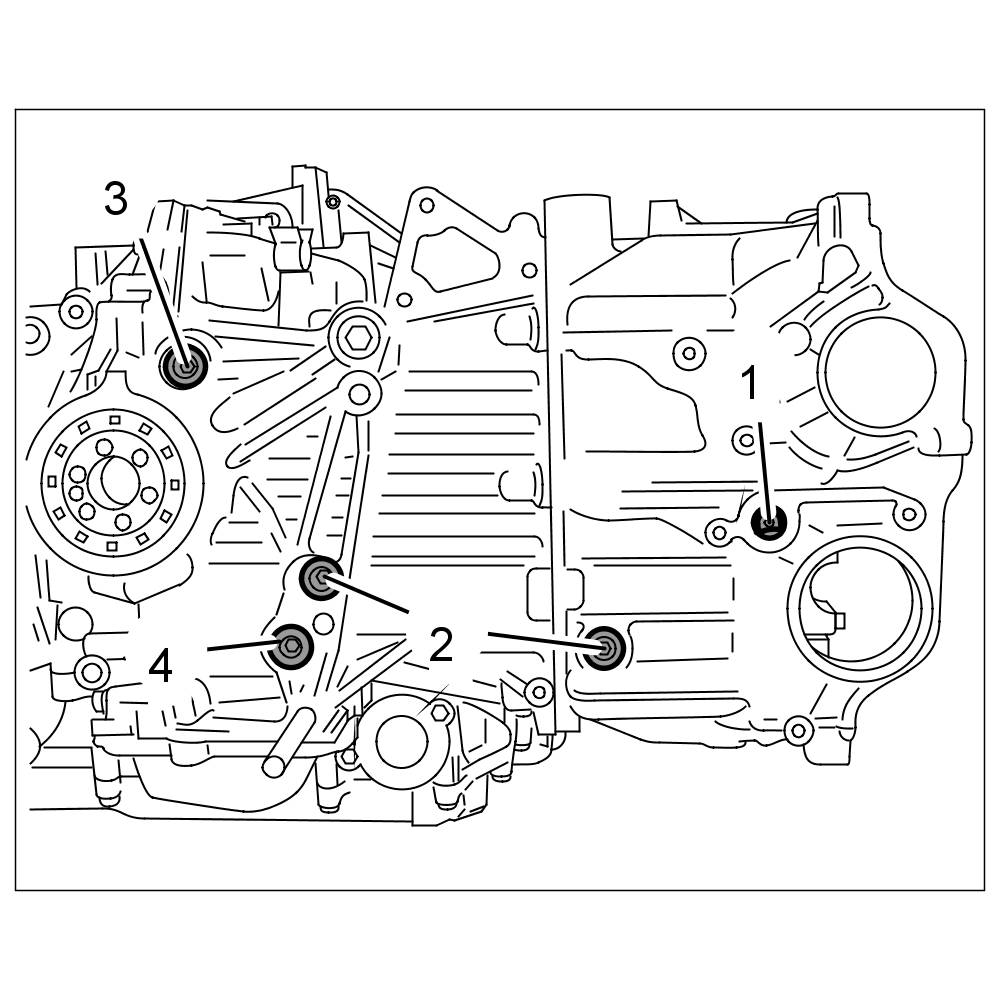 3
1
2
4