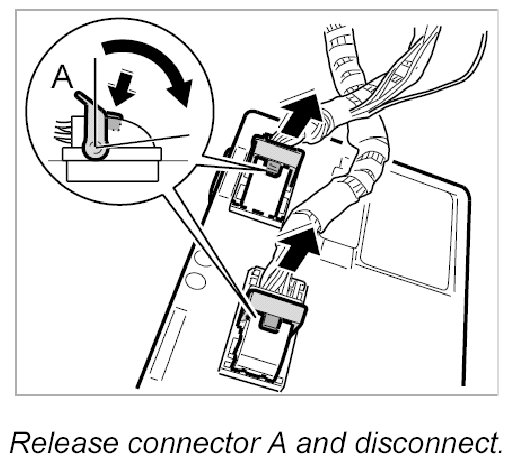 A

Release connector A and disconnect.