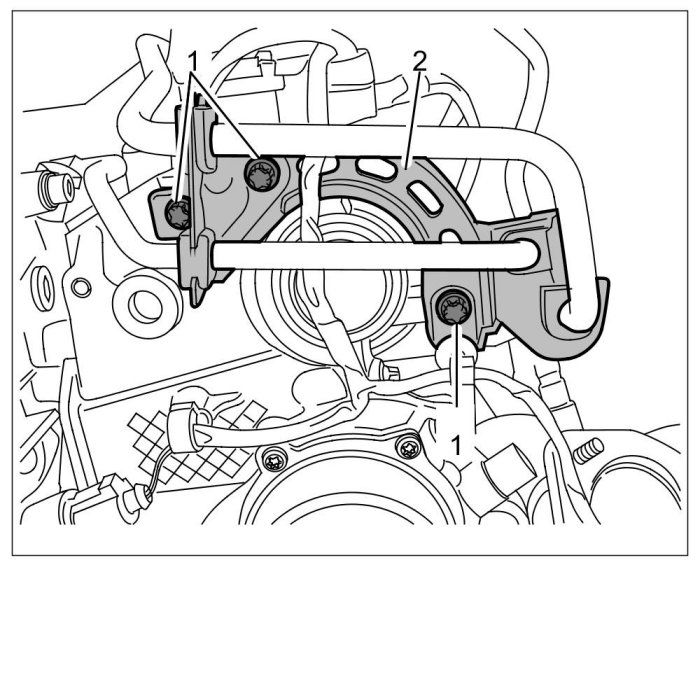 1
2
1