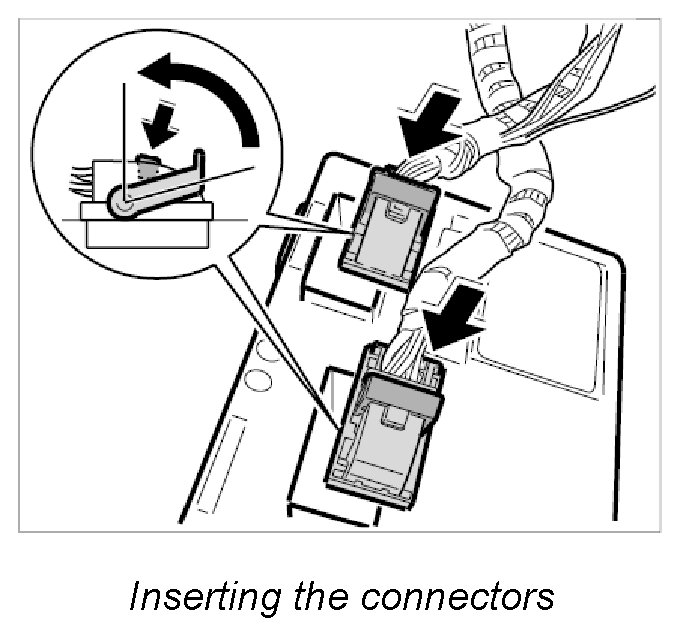 Inserting the connectors