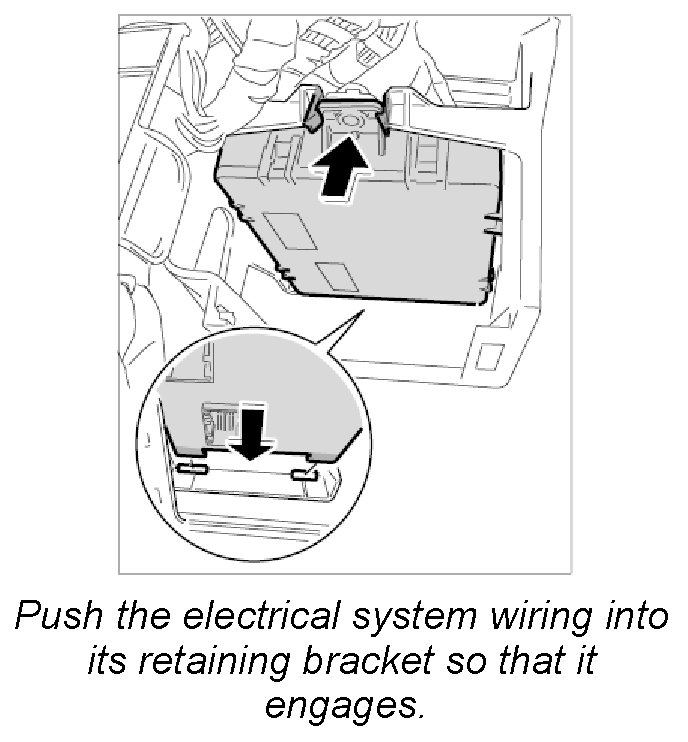 Push the electrical system wiring into its retaining bracket so that it engages.