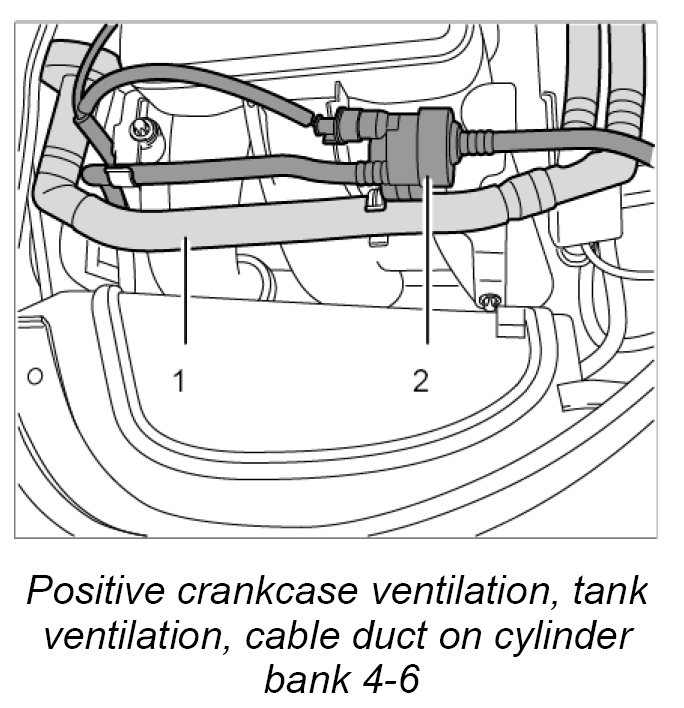 1

2

Positive crankcase ventilation, tank ventilation, cable duct on cylinder bank 4-6