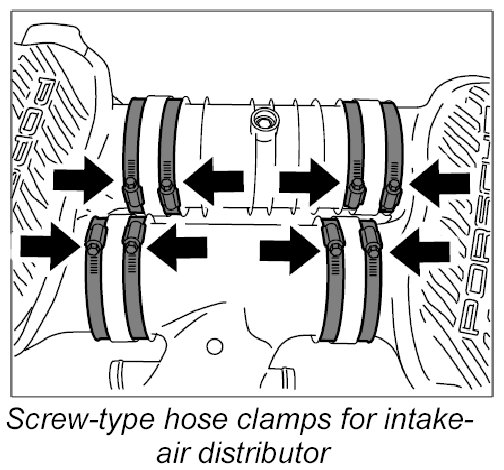 PORSCHE

PORSCHE

Screw-type hose clamps for intake-air distributor