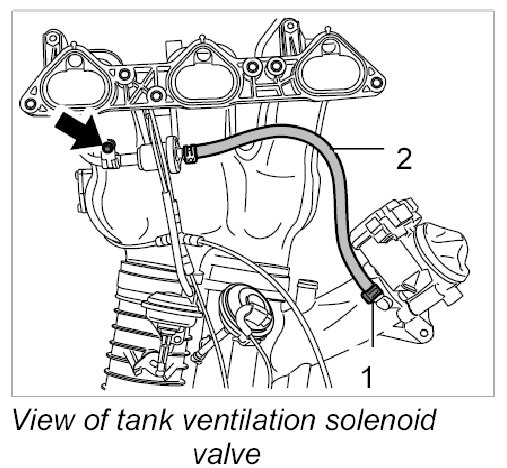 2

1

View of tank ventilation solenoid valve