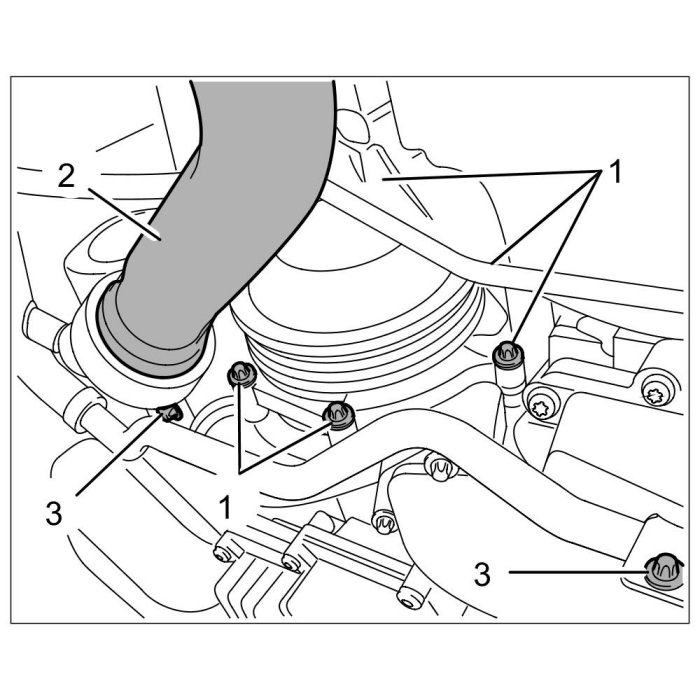 2
1
3
1
3