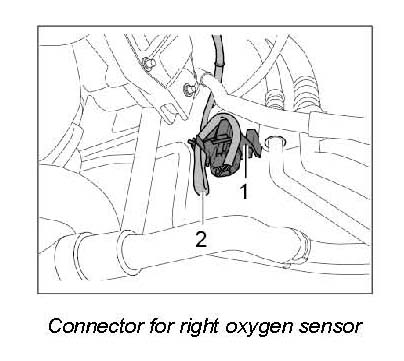 1

2

Connector for right oxygen sensor