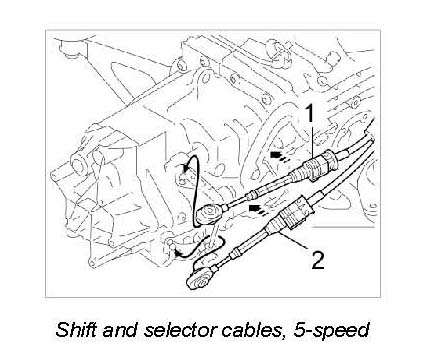 1

2

Shift and selector cables, 5-speed