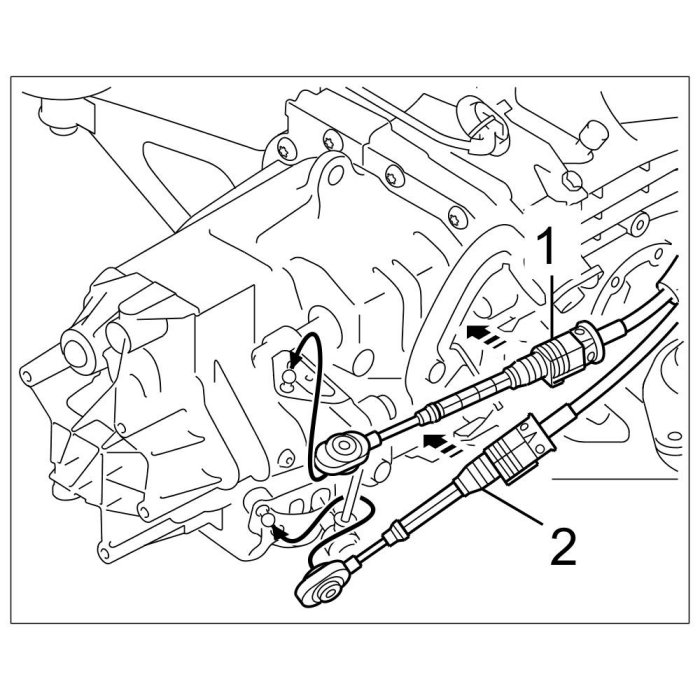 1
2