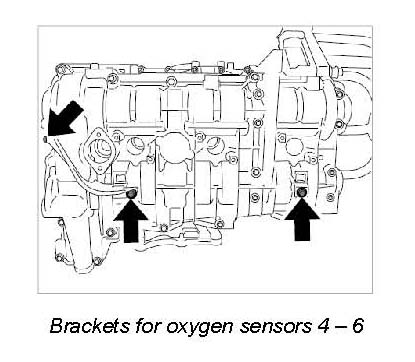 Brackets for oxygen sensors 4 – 6