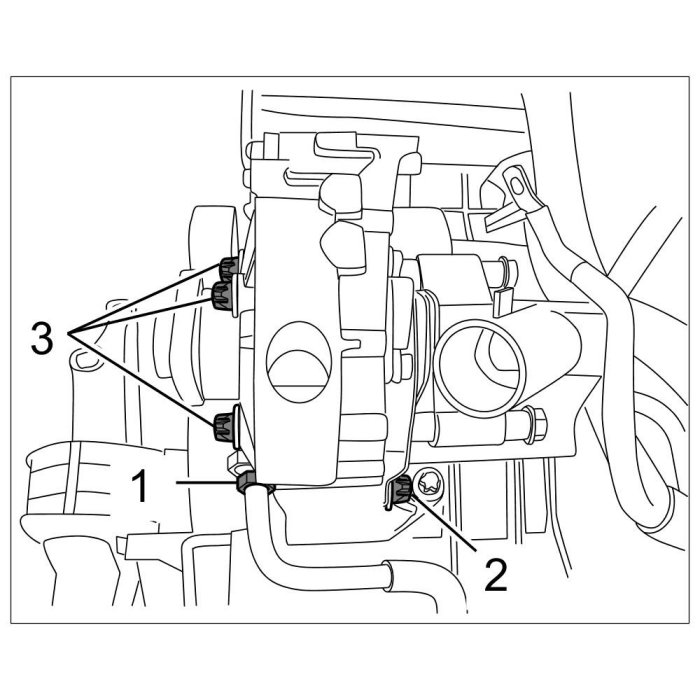 3
1
2