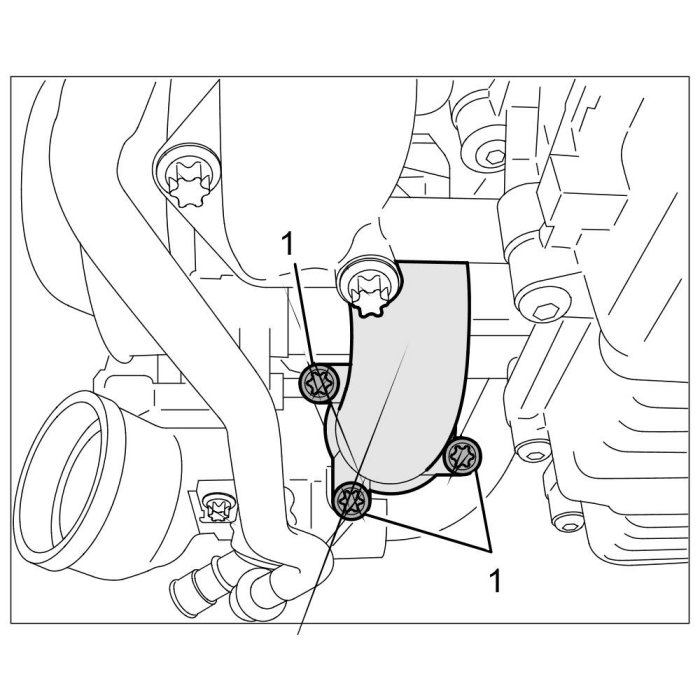 1

1