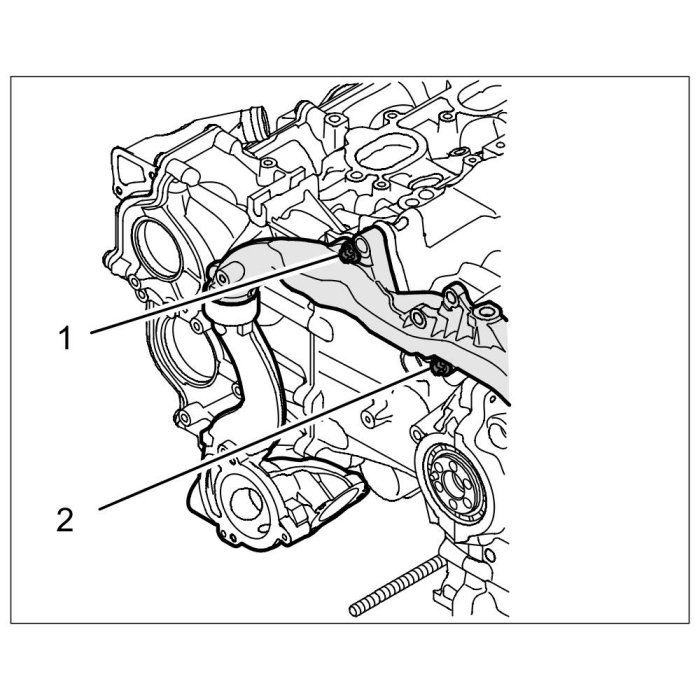 1

2