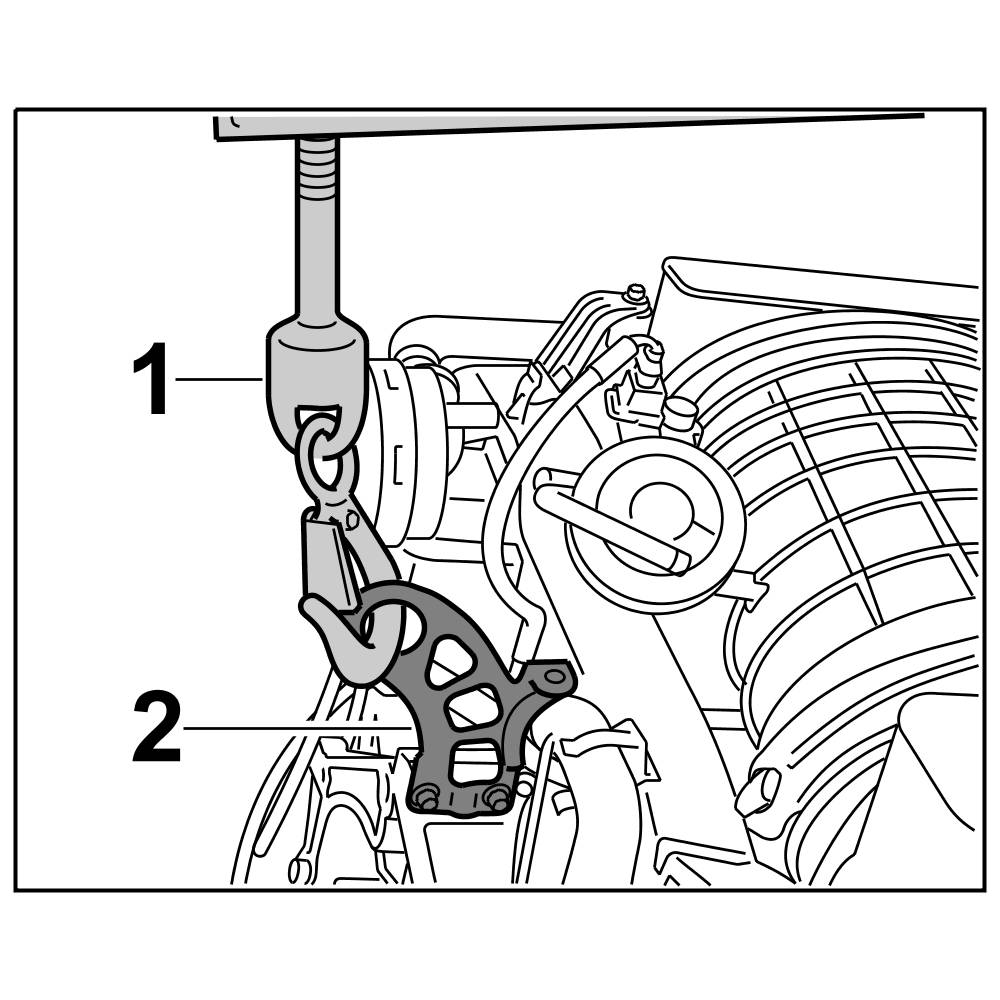 1

2