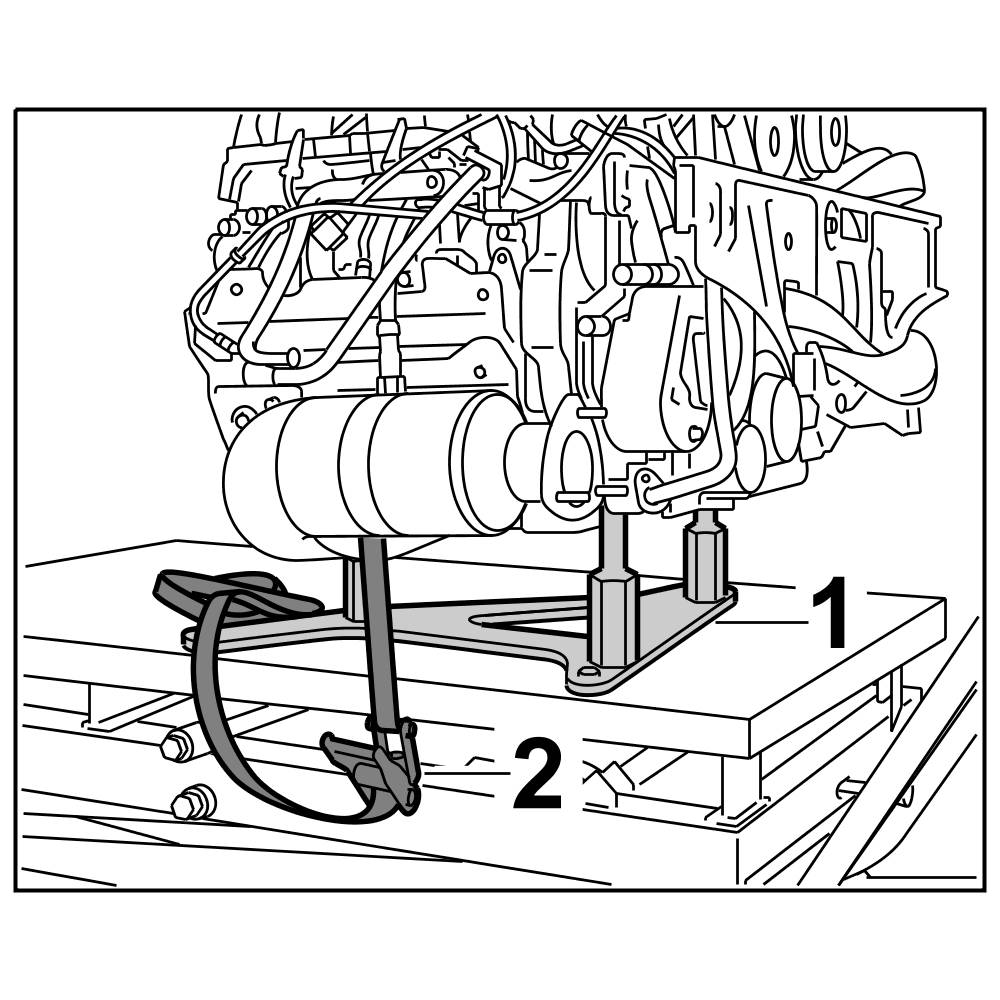 1
2