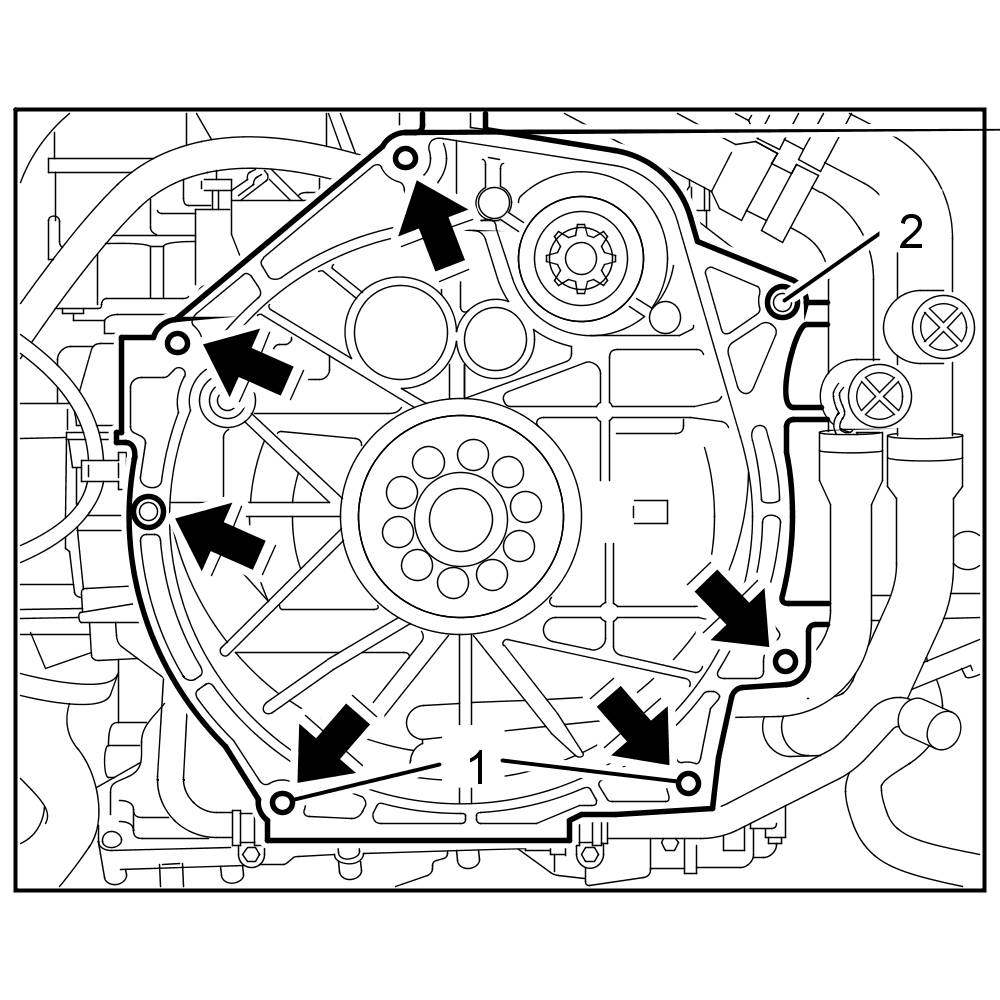 2

1