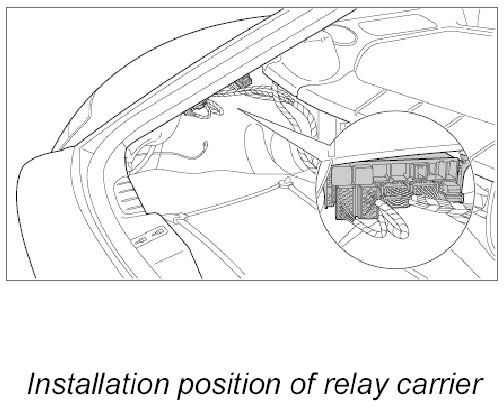 Installation position of relay carrier