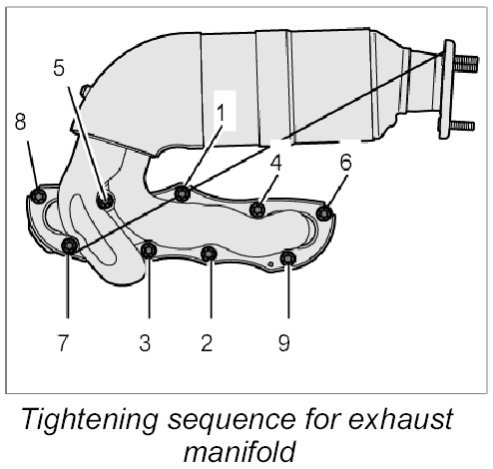 5
8
1
4
6
7
3
2
9

Tightening sequence for exhaust manifold