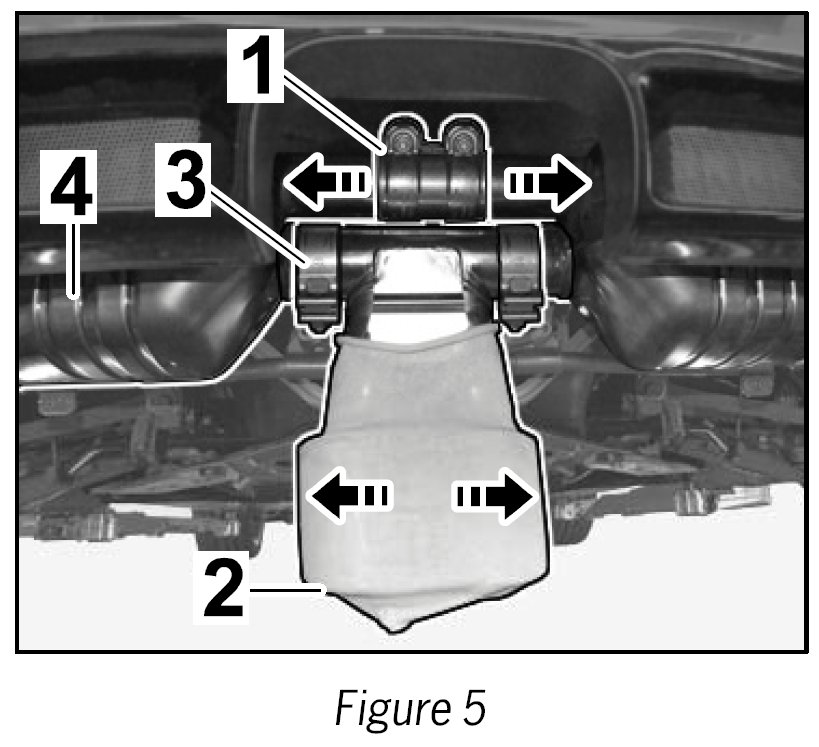 1
4
3
2
Figure 5