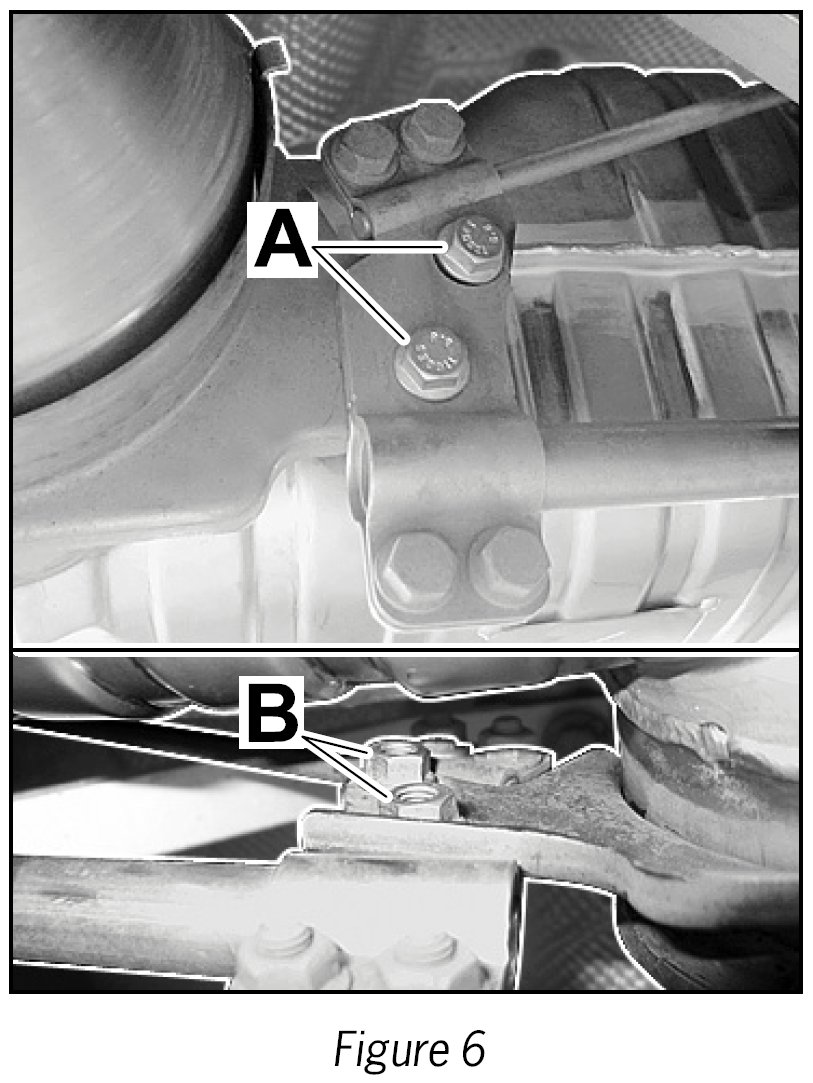 A

B

Figure 6