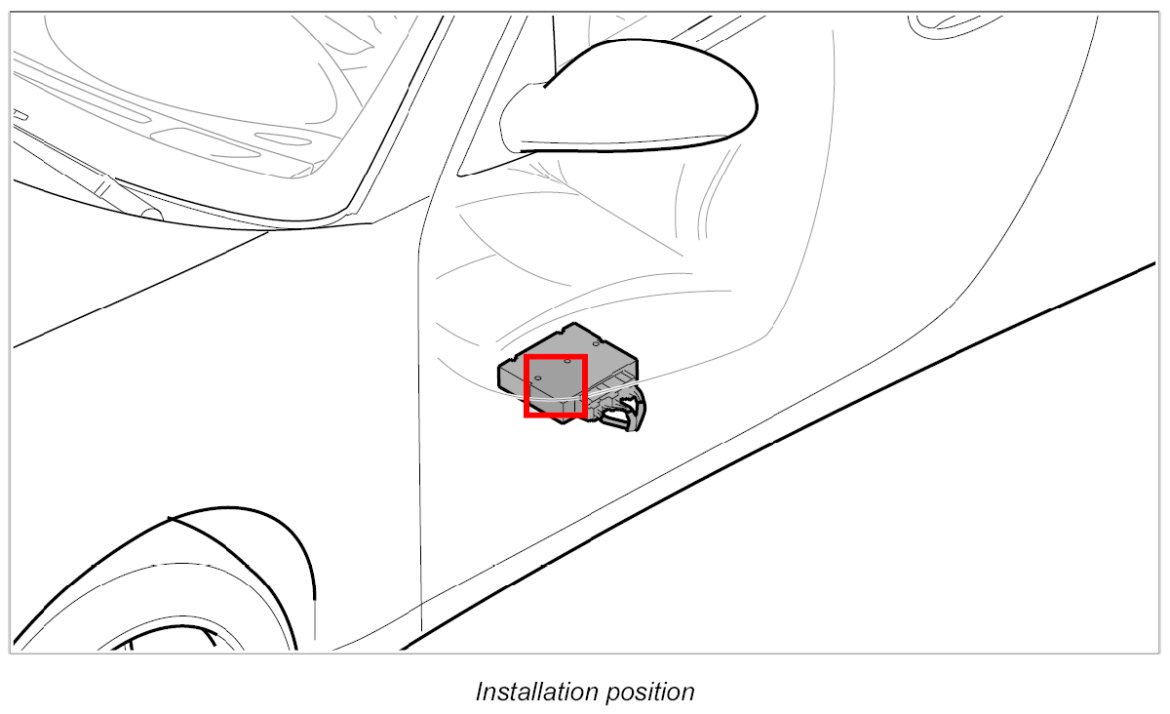 Installation position