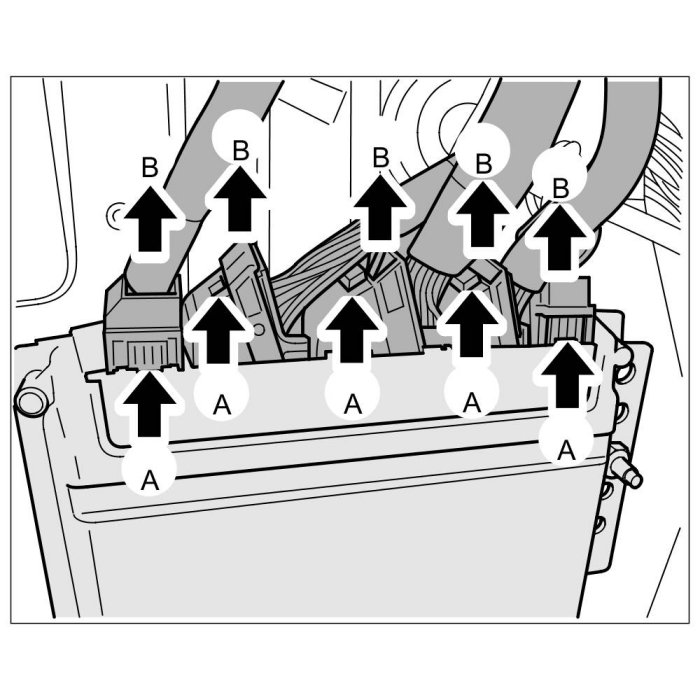 B
B
B
B
B
A
A
A
A
A