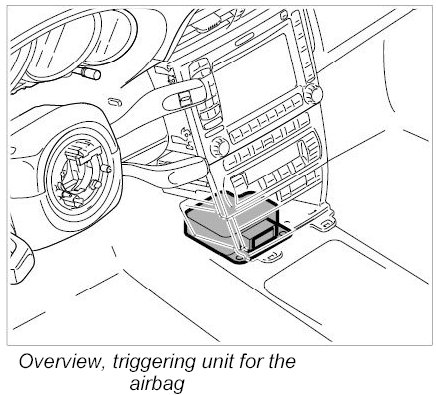 Overview, triggering unit for the airbag