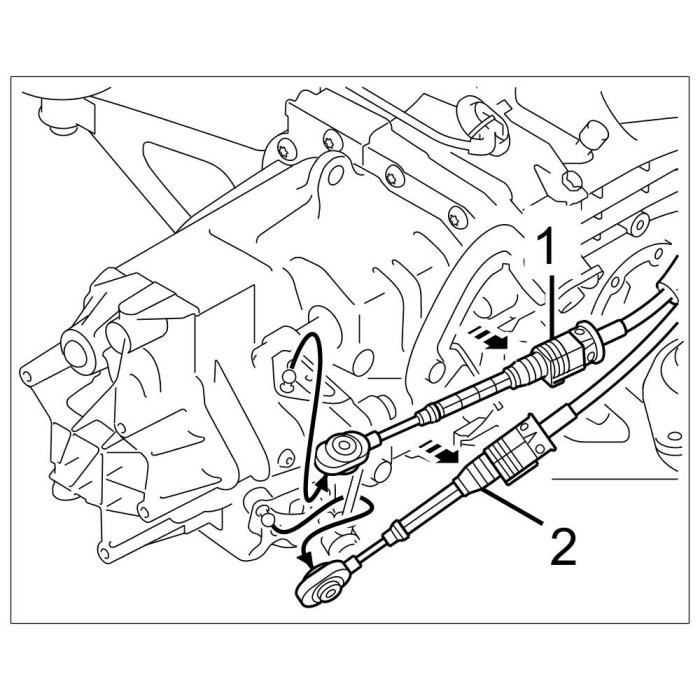 1
2