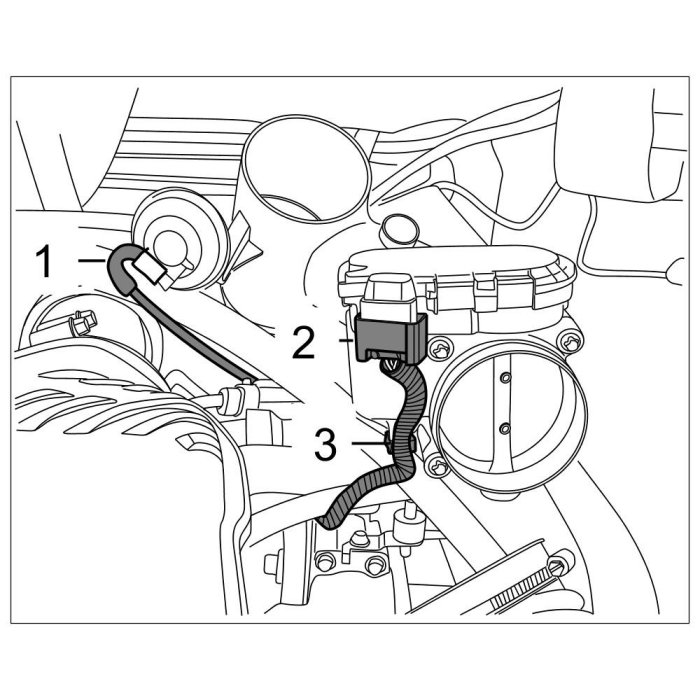 1
2
3