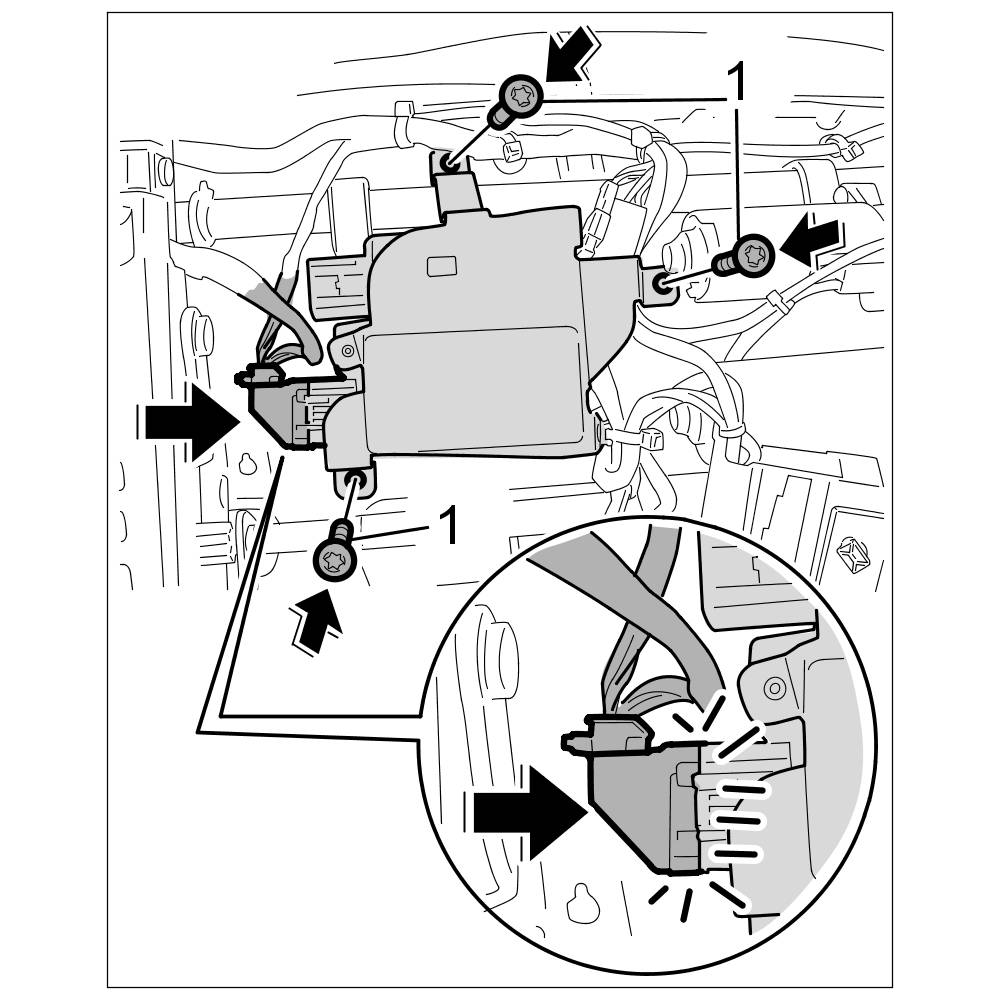 1

1