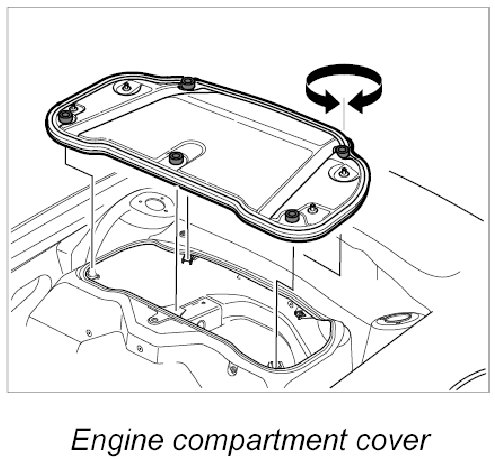 Engine compartment cover