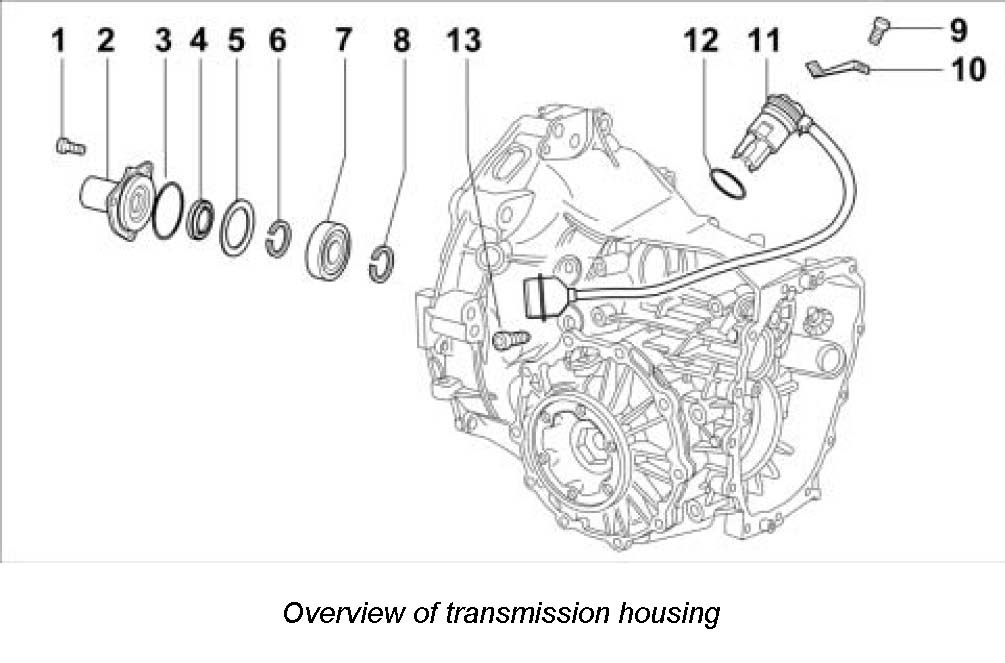 1 2 3 4 5 6 7 8 13 12 11 9 10

Overview of transmission housing