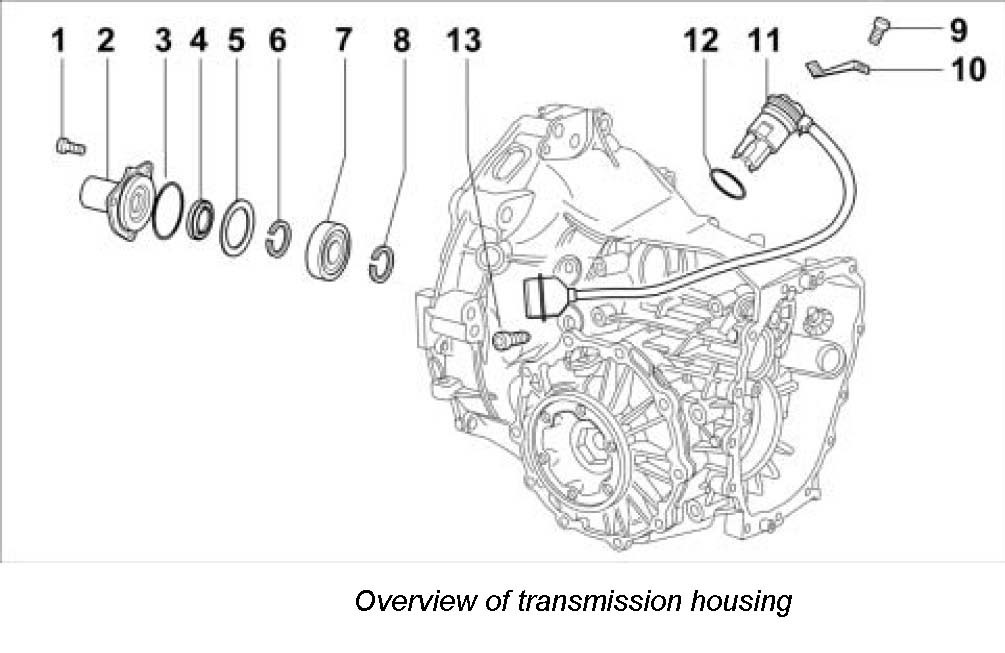 1 2 3 4 5 6 7 8 13 12 11 9 10

Overview of transmission housing