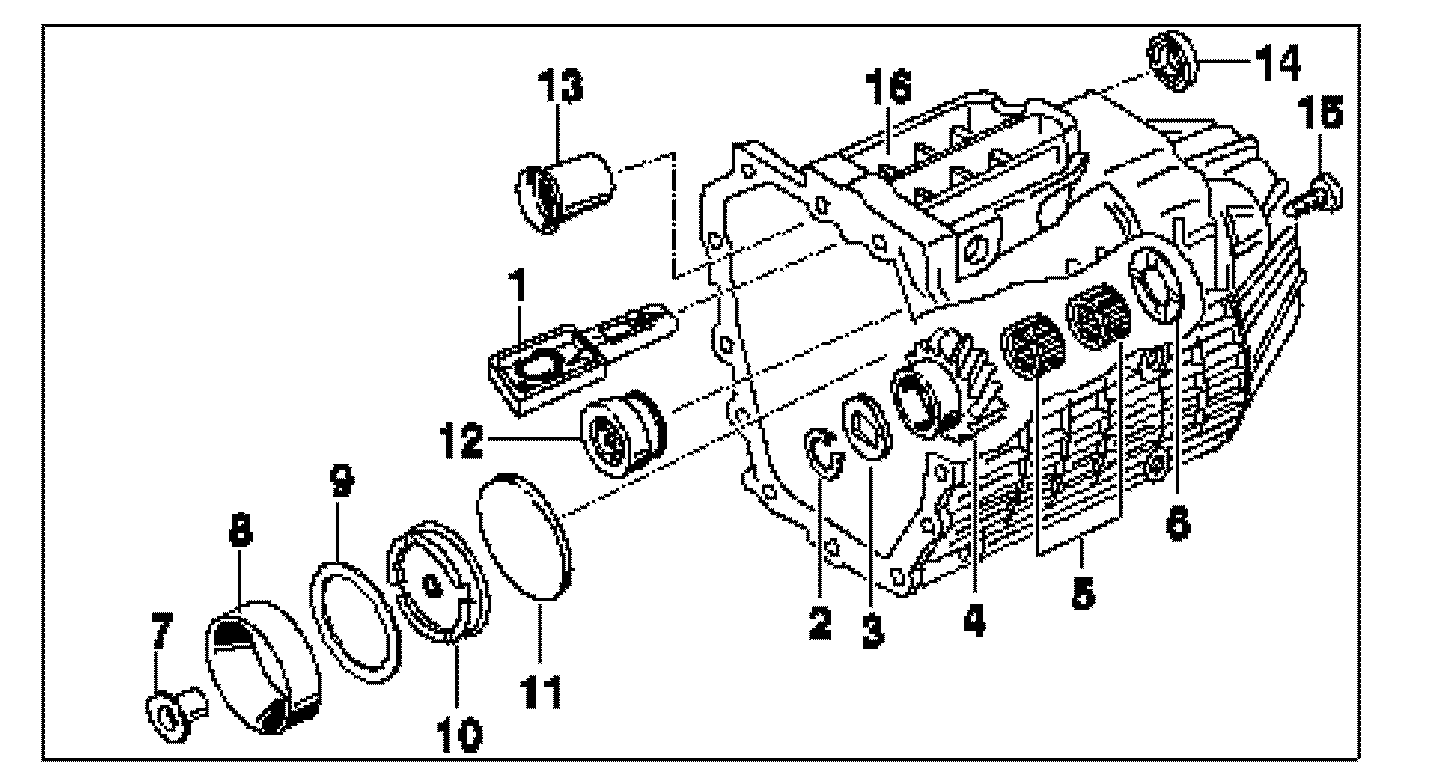 13
16
14
15
1
12
9
8
7
10
11
2
3
4
5
6