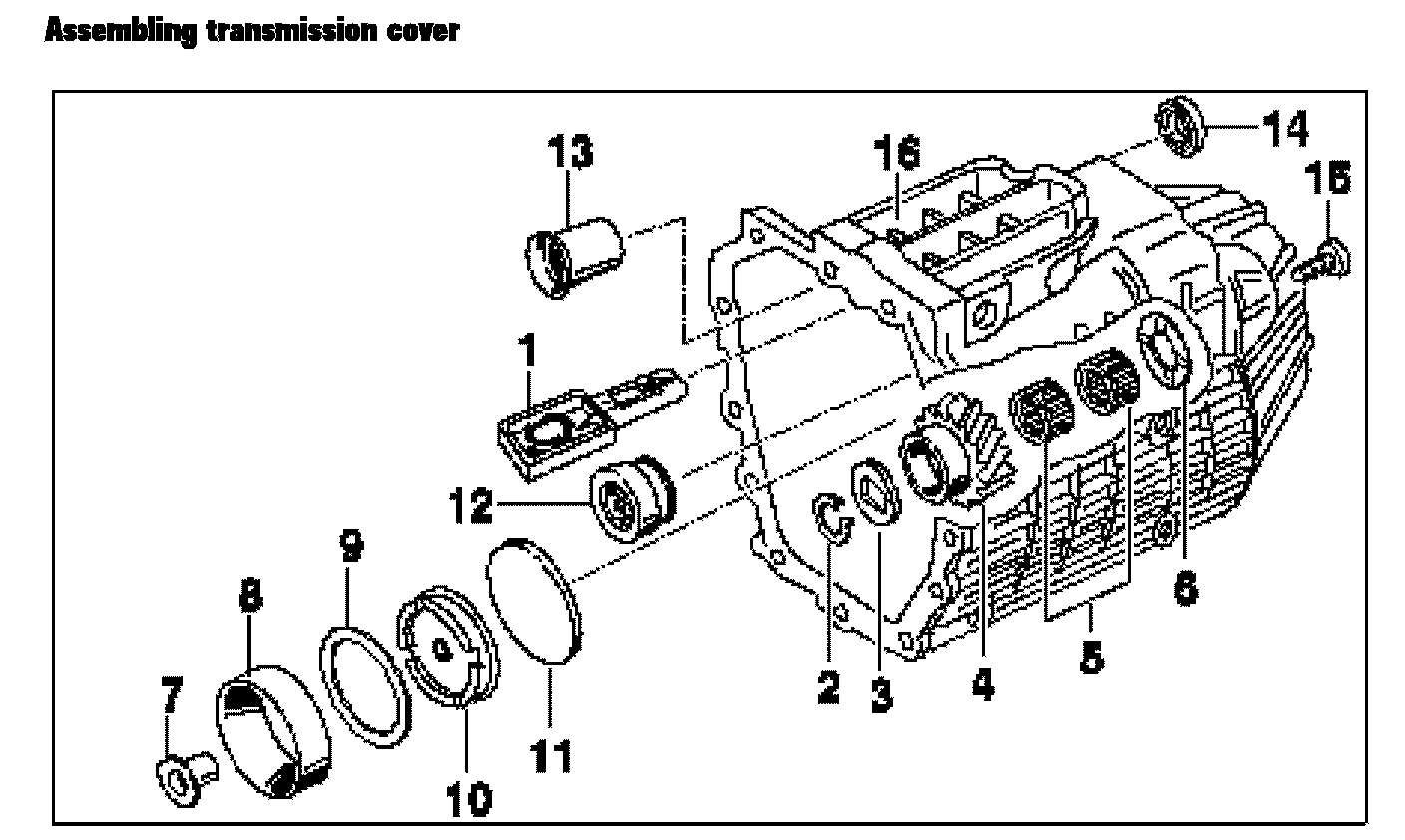 Assembling transmission cover

13
16
14
15
1
12
9
8
7
10
11
2
3
4
5
6