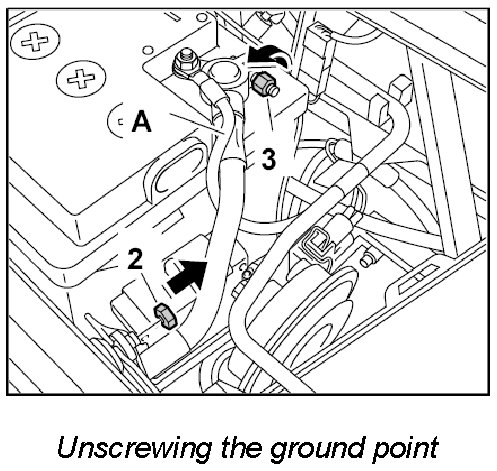 A
3
2

Unscrewing the ground point