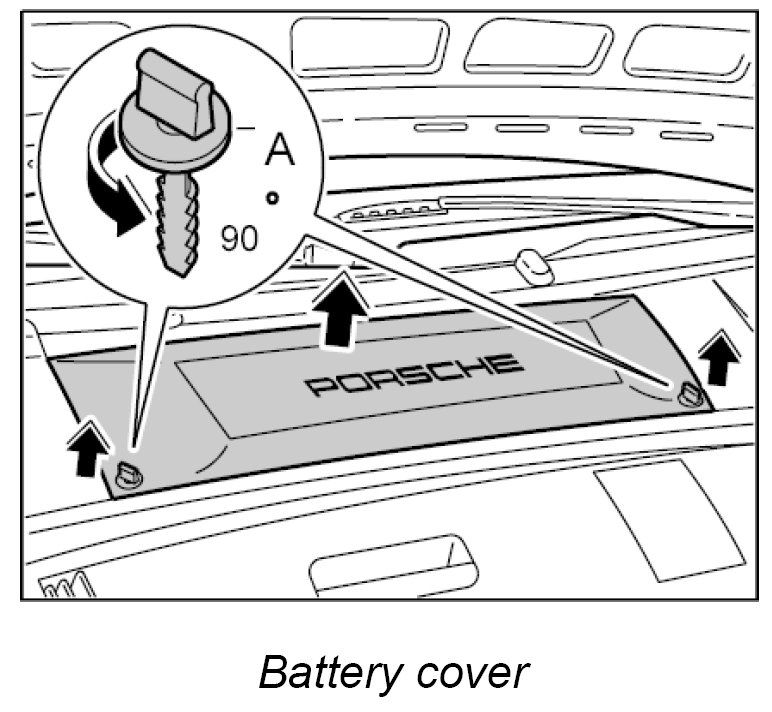 A
90°
PORSCHE

Battery cover