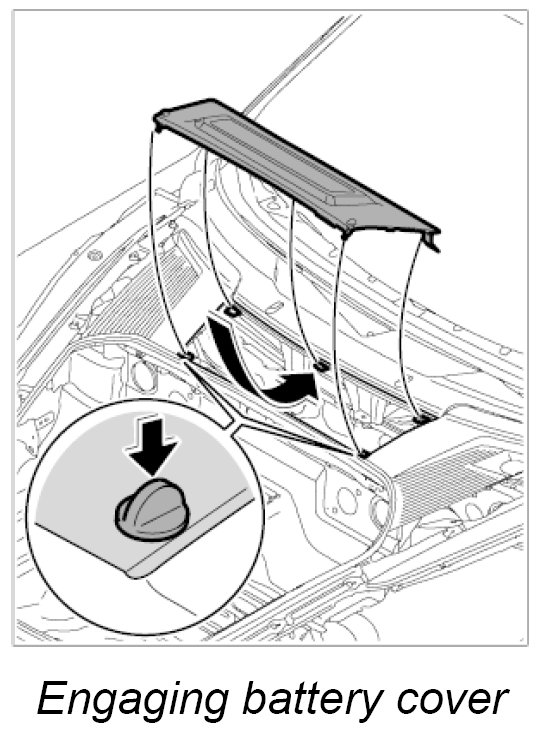 Engaging battery cover