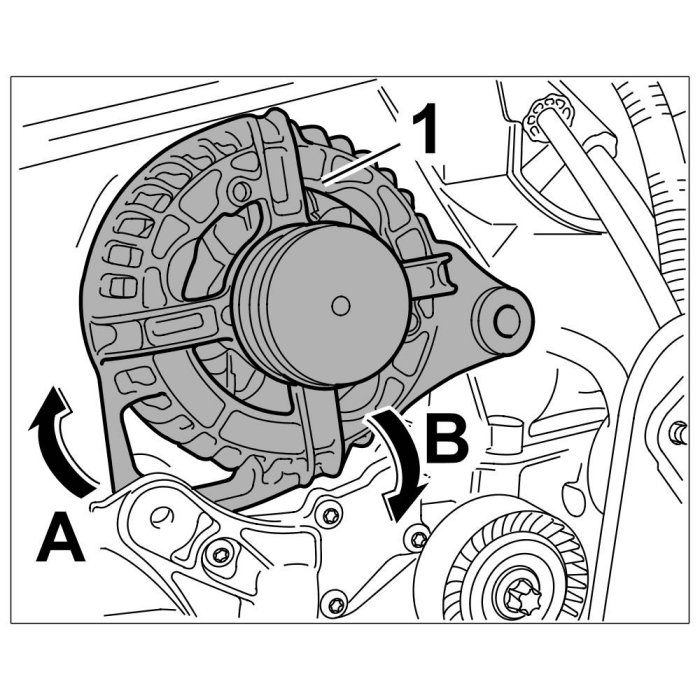 1
B
A