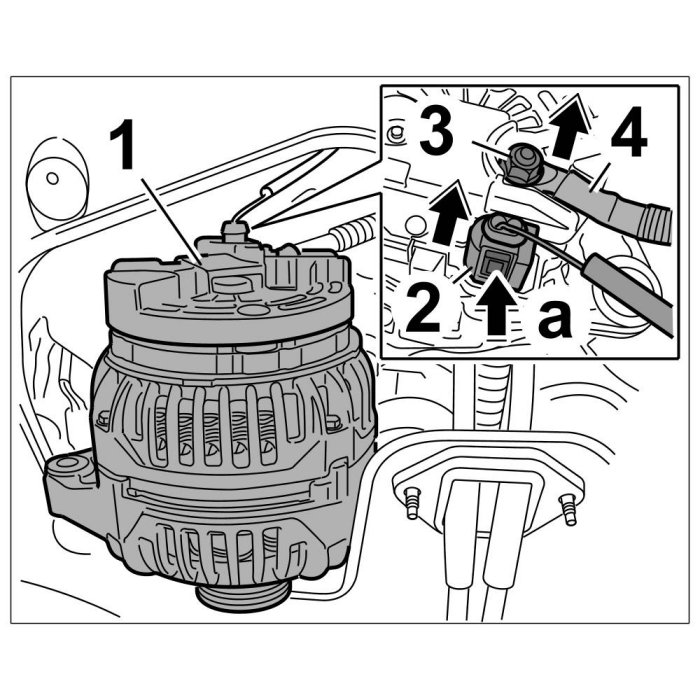 1
3
4
2
a