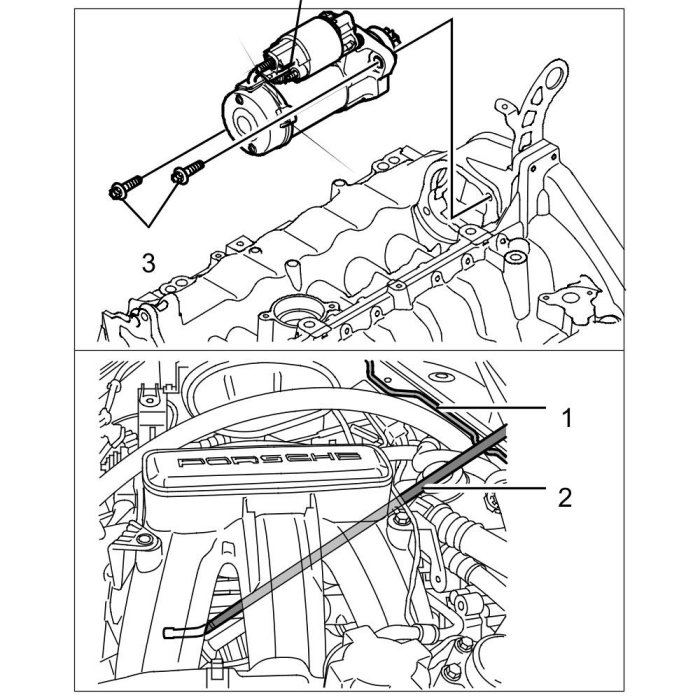 3

PORSCHE

1

2