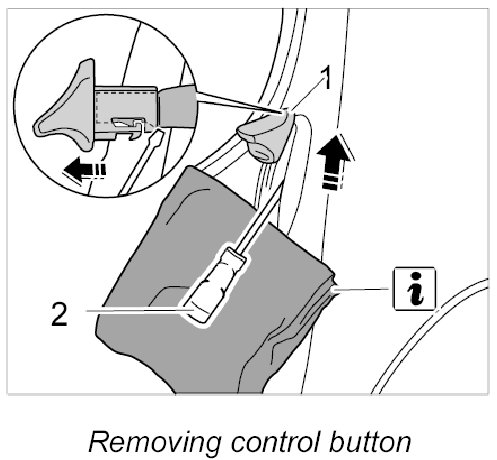 1

2

i

Removing control button