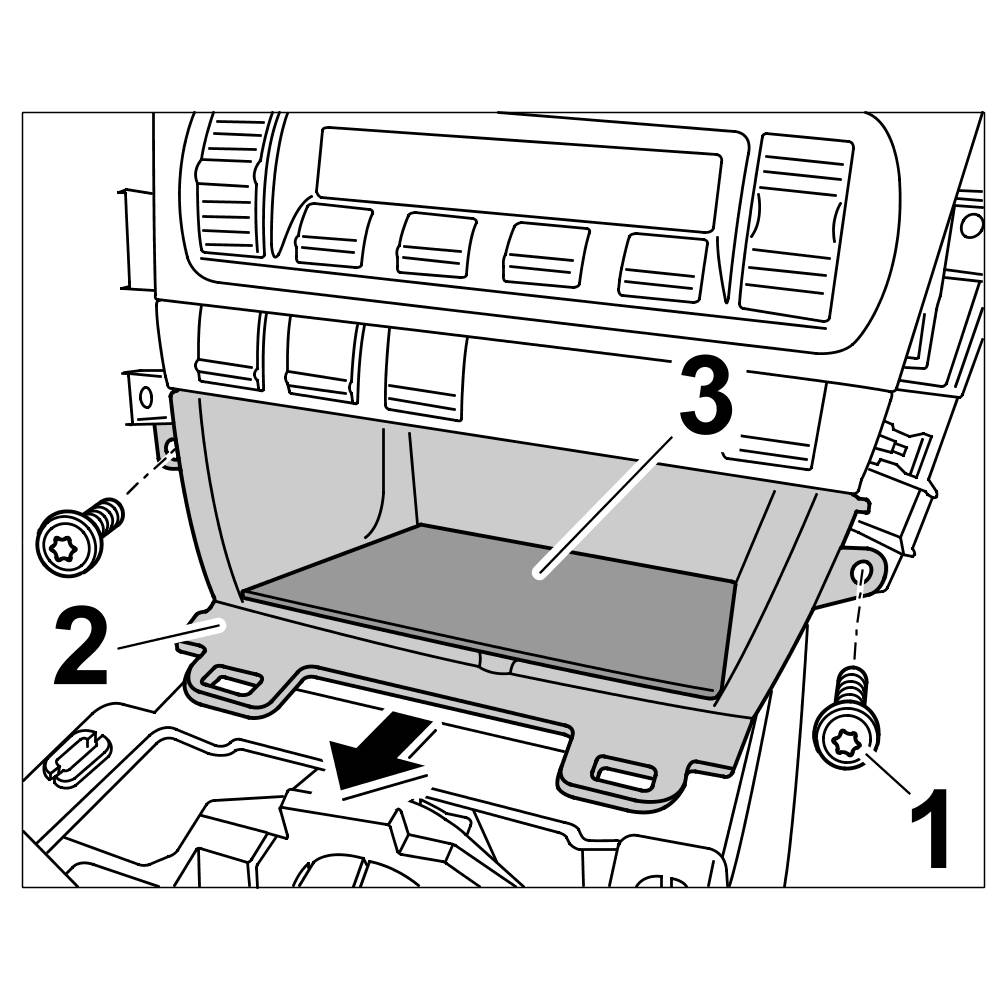 3
2
1