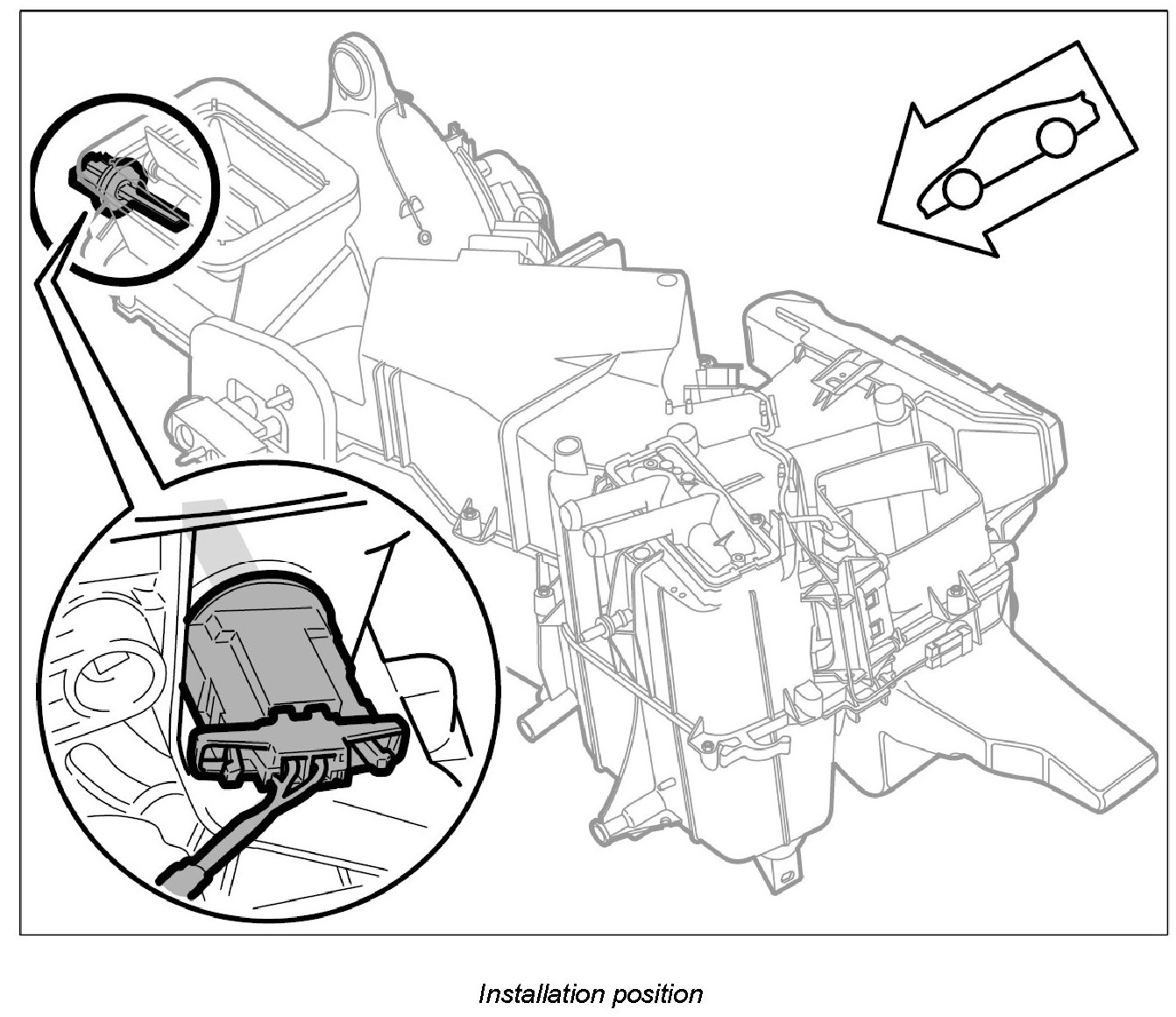 Installation position