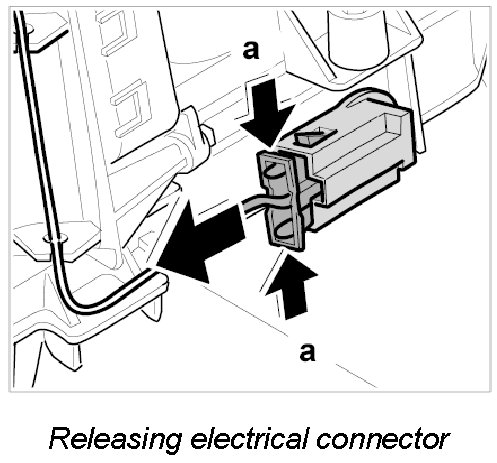 a

a

Releasing electrical connector