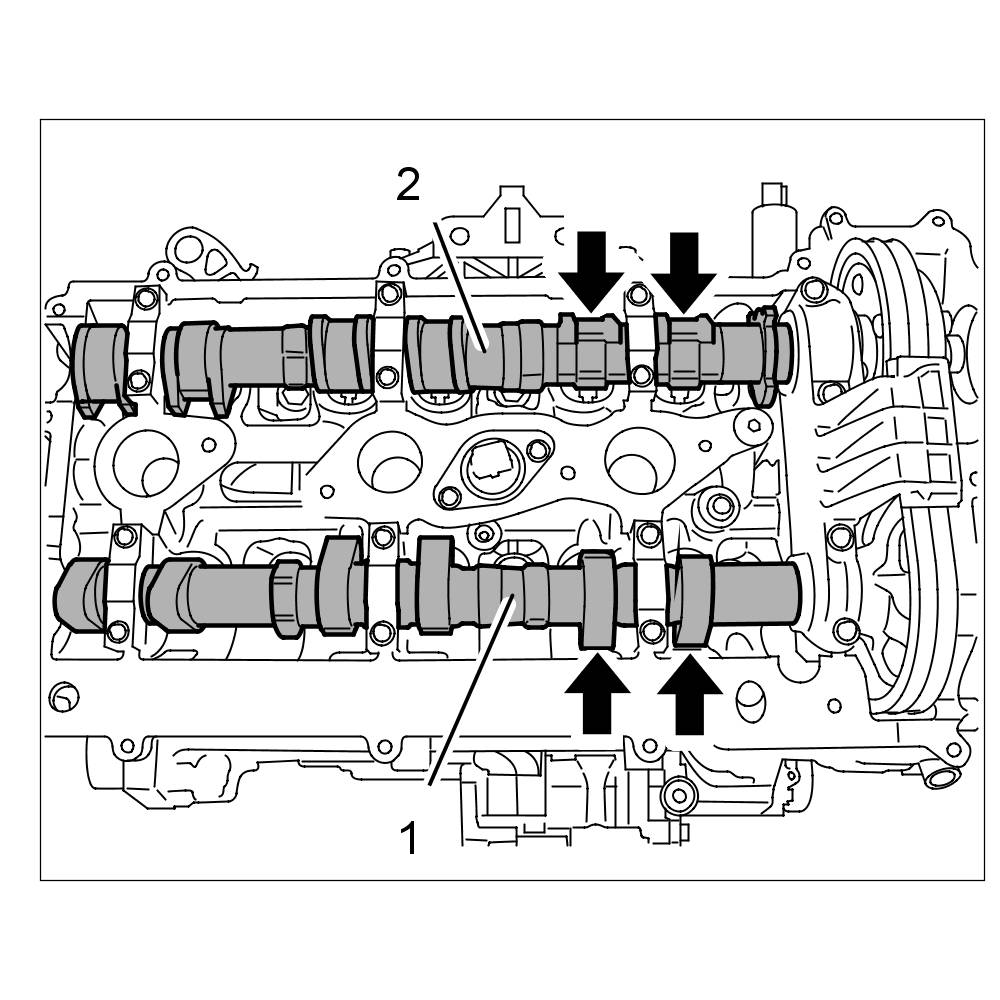 2

1