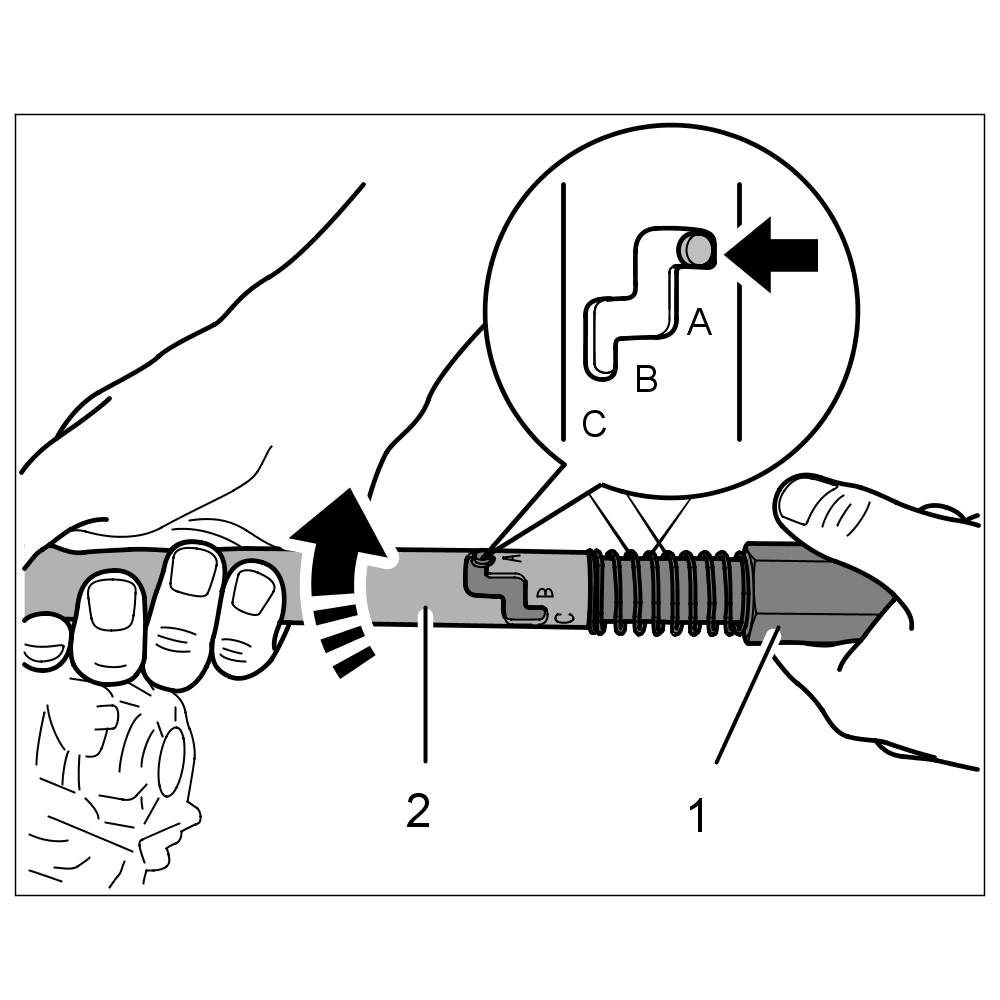 A
B
C
A
B
C
2
1