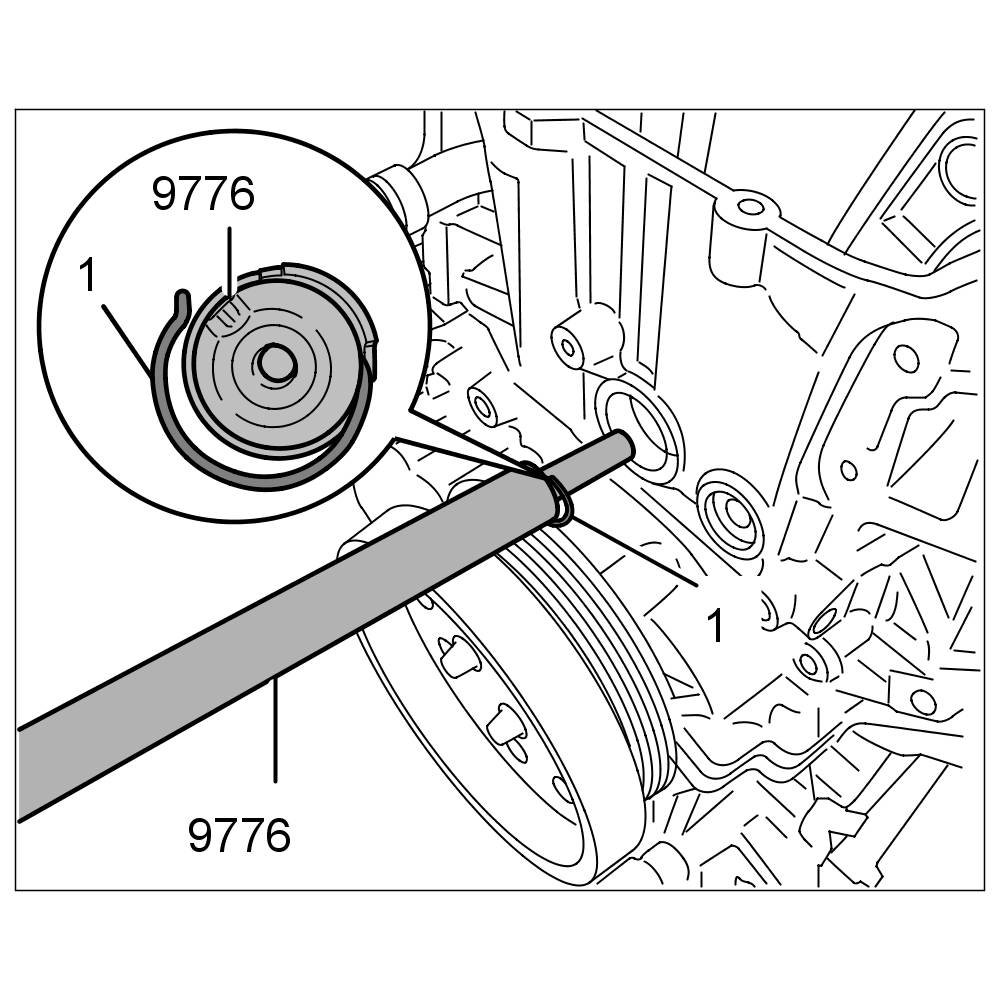 9776
1
1
9776