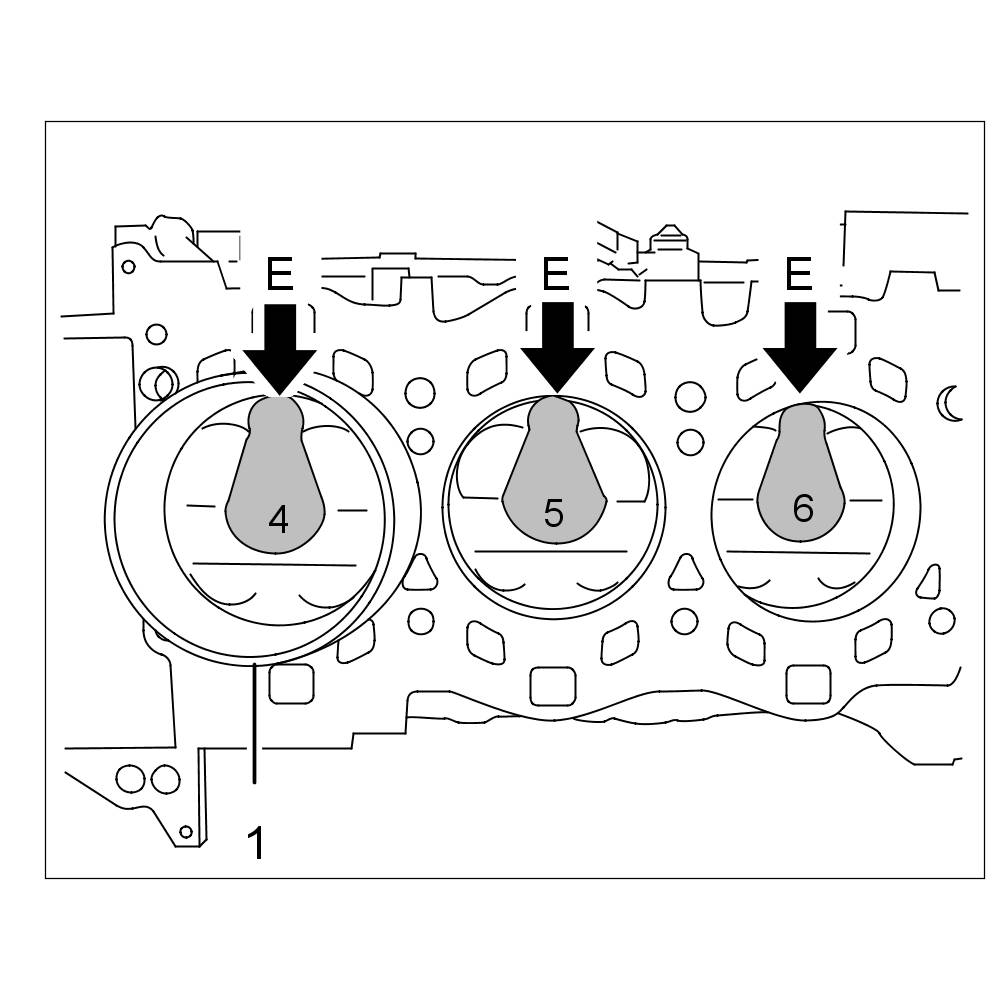 E
E
E
4
5
6
1