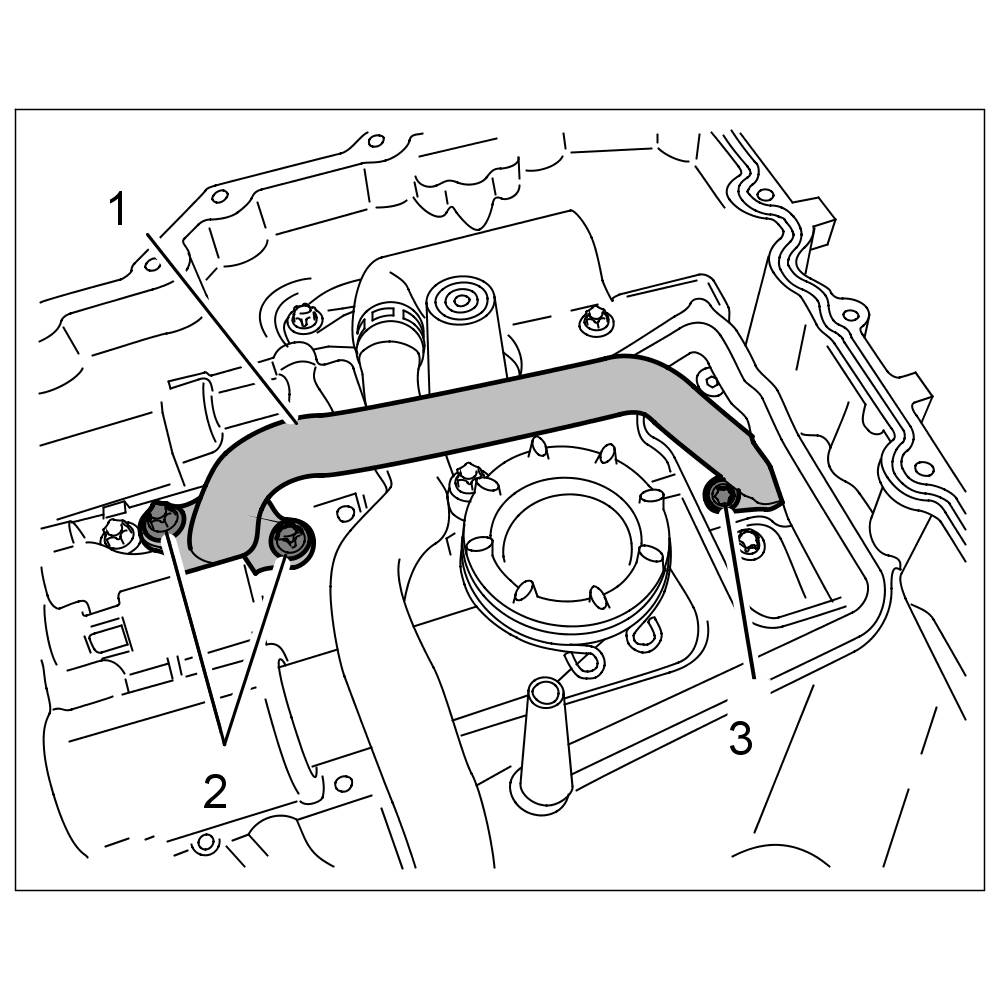 1

2

3